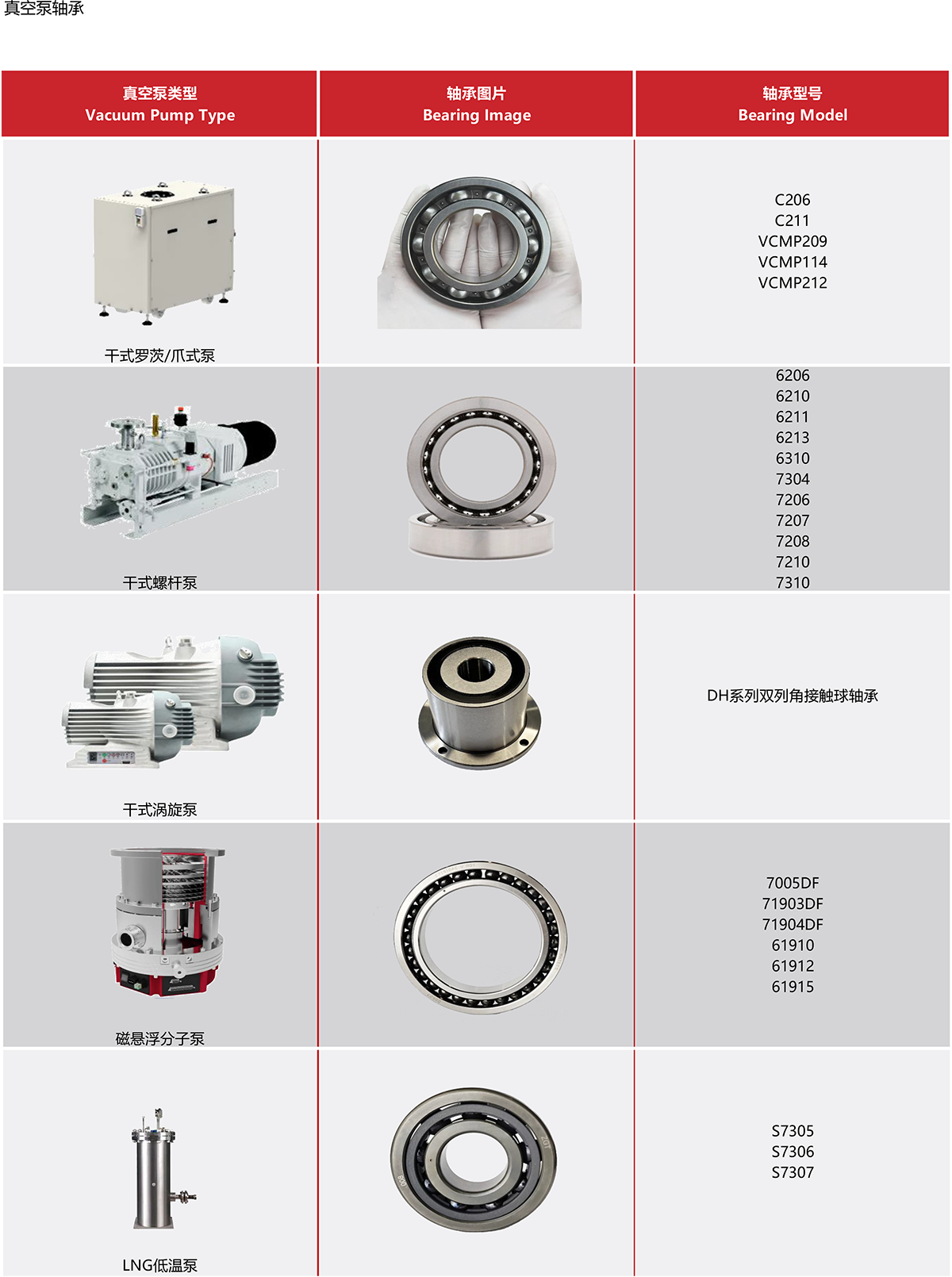 真空泵轴承

| 真空泵类型 Vacuum Pump Type | 轴承图片 Bearing Image | 轴承型号 Bearing Model |
|---|---|---|
| 干式罗茨/爪式泵 | | C206 C211 VCMP209 VCMP114 VCMP212 |
| 干式螺杆泵 | | 6206 6210 6211 6213 6310 7304 7206 7207 7208 7210 7310 |
| 干式涡旋泵 | | DH系列双列角接触球轴承 |
| 磁悬浮分子泵 | | 7005DF 71903DF 71904DF 61910 61912 61915 |
| LNG低温泵 | | S7305 S7306 S7307 |